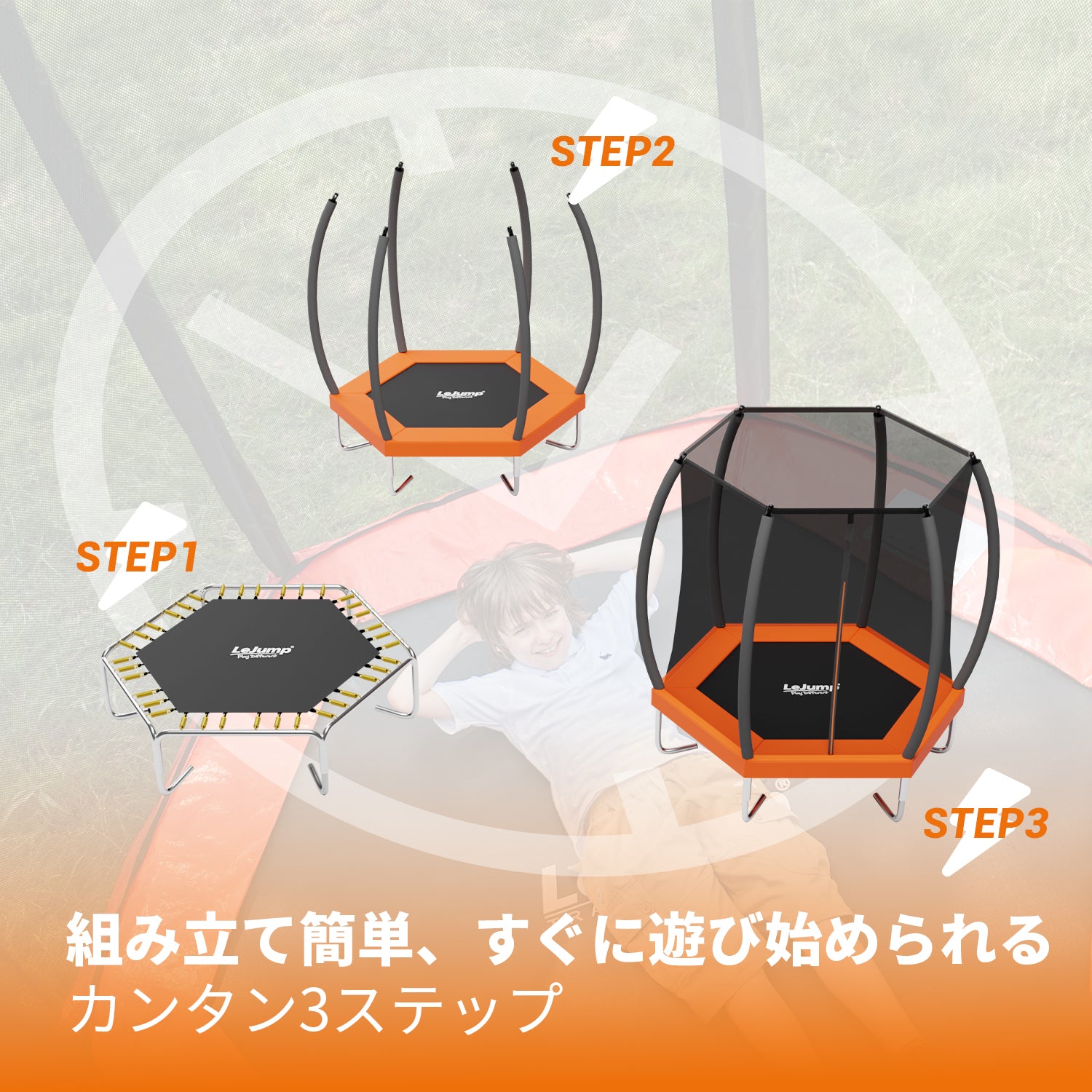 STEP2

LeJump
Play Different

STEP1

LeJump
Play Different

LeJump
Play Different

STEP3

組み立て簡単、すぐに遊び始められる
カンタン3ステップ